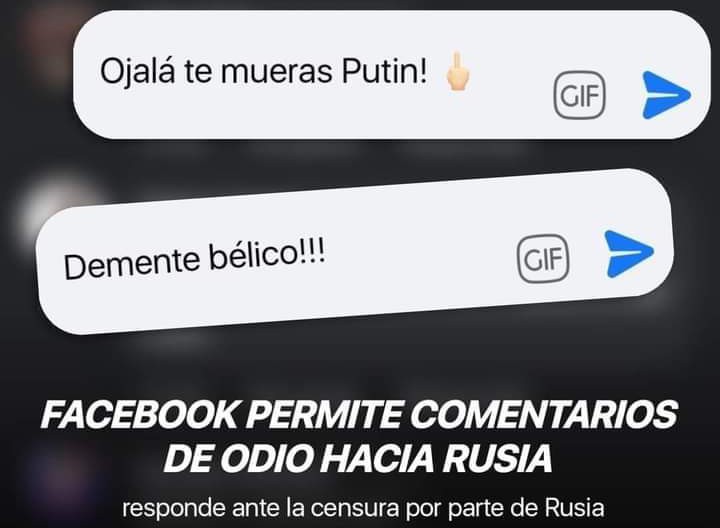 Ojalá te mueras Putin! 🖕

GIF

Demente bélico!!!

GIF

FACEBOOK PERMITE COMENTARIOS DE ODIO HACIA RUSIA

responde ante la censura por parte de Rusia